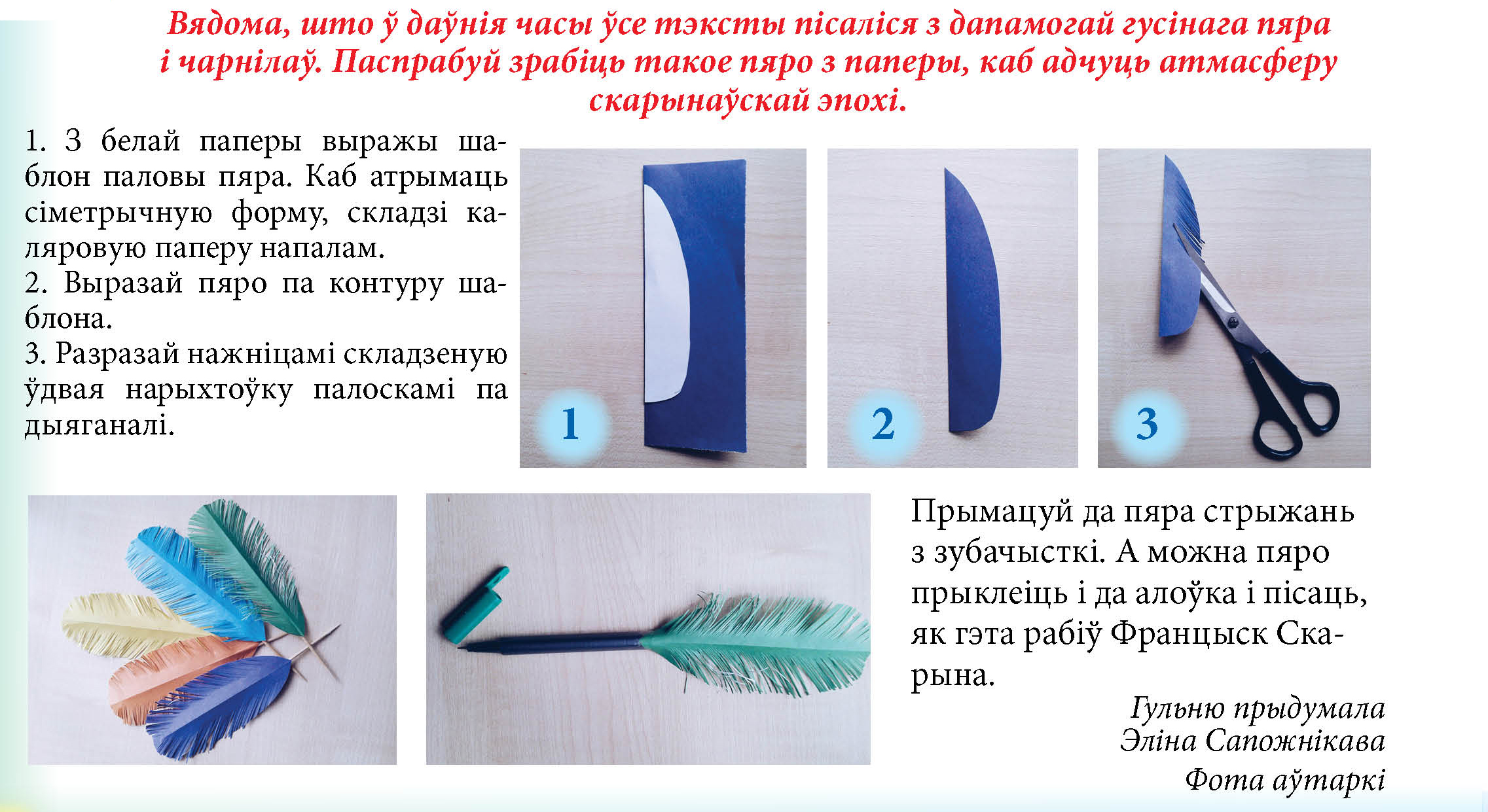 Вядома, што ў даўнія часы ўсе тэксты пісаліся з дапамогай гусінага пяра і чарнілаў. Паспрабуй зрабіць такое пяро з паперы, каб адчуць атмасферу скарынаўскай эпохі.

1. З белай паперы выражы шаблон паловы пяра. Каб атрымаць сіметрычную форму, складзі каляровую паперу напалам.
2. Выразай пяро па контуру шаблона.
3. Разразай нажніцамі складзеную ўдвая нарыхтоўку палоскамі па дыяганалі.

1

2

3

Прымацуй да пяра стрыжань з зубачысткі. А можна пяро прыклеіць і да алоўка і пісаць, як гэта рабіў Францыск Скарына.

Гульню прыдумала
Эліна Сапожнікава
Фота аўтаркі