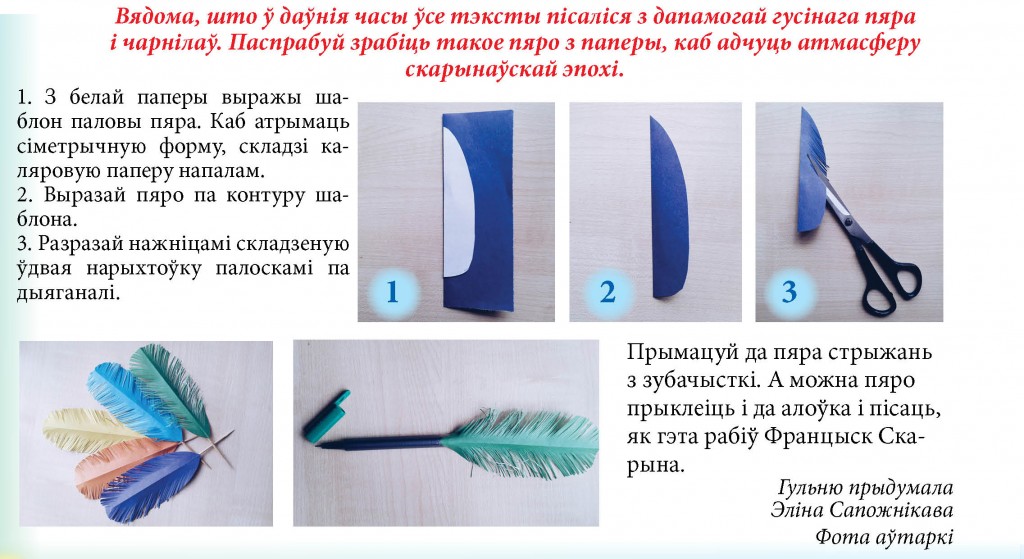 Вядома, што ў даўнія часы ўсе тэксты пісаліся з дапамогай гусінага пяра і чарнілаў. Паспрабуй зрабіць такое пяро з паперы, каб адчуць атмасферу скарынаўскай эпохі.

1. З белай паперы выражы шаблон паловы пяра. Каб атрымаць сіметрычную форму, складзі каляровую паперу напалам.
2. Выразай пяро па контуру шаблона.
3. Разразай нажніцамі складзеную ўдвая нарыхтоўку палоскамі па дыяганалі.

1

2

3

Прымацуй да пяра стрыжань з зубачысткі. А можна пяро прыклеіць і да алоўка і пісаць, як гэта рабіў Францыск Скарына.

Гульню прыдумала
Эліна Сапожнікава
Фота аўтаркі